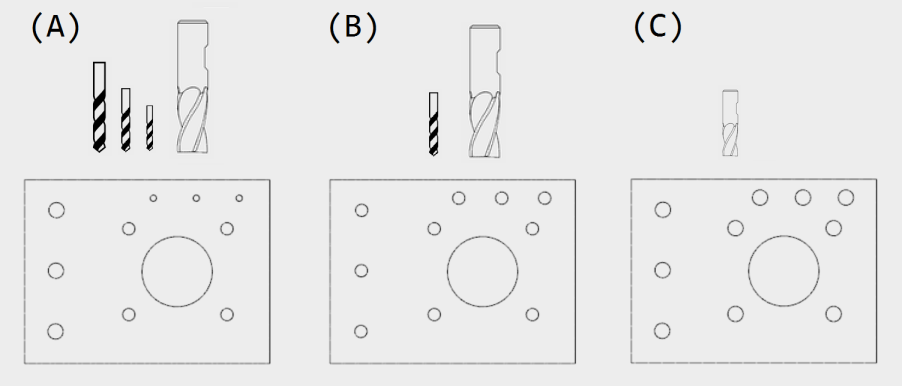 (A)

(B)

(C)